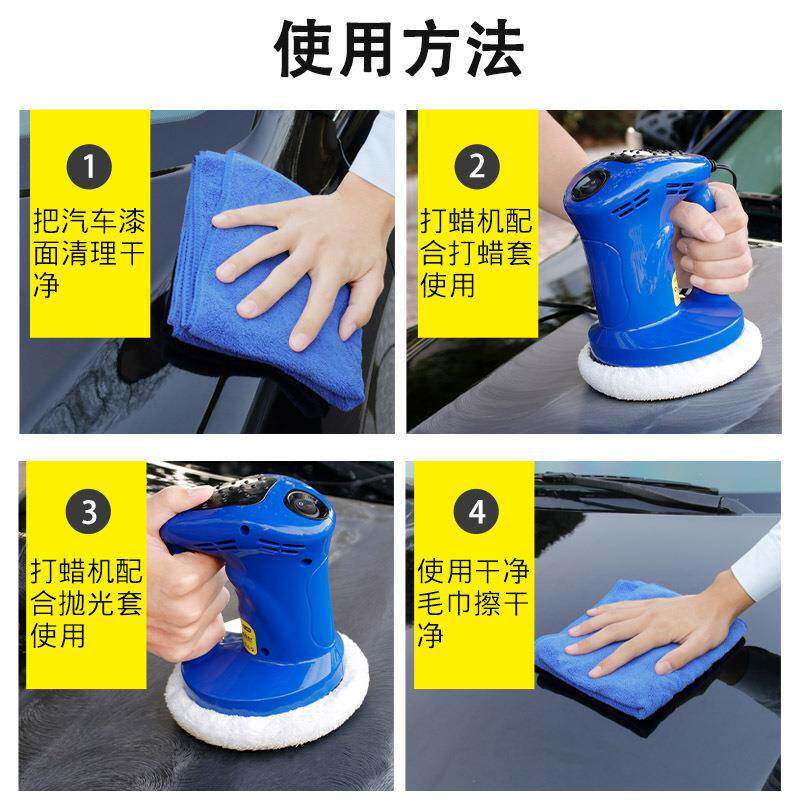 使用方法

1
把汽车漆面清理干净

2
打蜡机配合打蜡套使用

3
打蜡机配合抛光套使用

4
使用干净毛巾擦干净