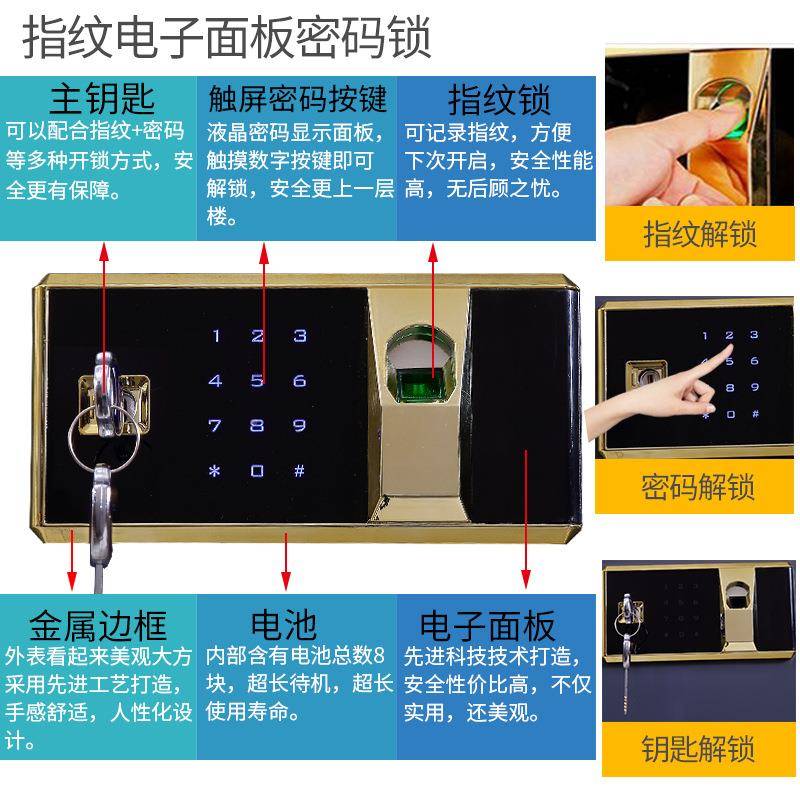 指纹电子面板密码锁

主钥匙
可以配合指纹+密码等多种开锁方式，安全更有保障。

触屏密码按键
液晶密码显示面板，触摸数字按键即可解锁，安全更上一层楼。

指纹锁
可记录指纹，方便下次开启，安全性能高，无后顾之忧。

指纹解锁

1 2 3
4 5 6
7 8 9
* 0 #

1 2 3
4 5 6
7 8 9
* 0 #

密码解锁

金属边框
外表看起来美观大方采用先进工艺打造，手感舒适，人性化设计。

电池
内部含有电池总数8块，超长待机，超长使用寿命。

电子面板
先进科技技术打造，安全性价比高，不仅实用，还美观。

钥匙解锁