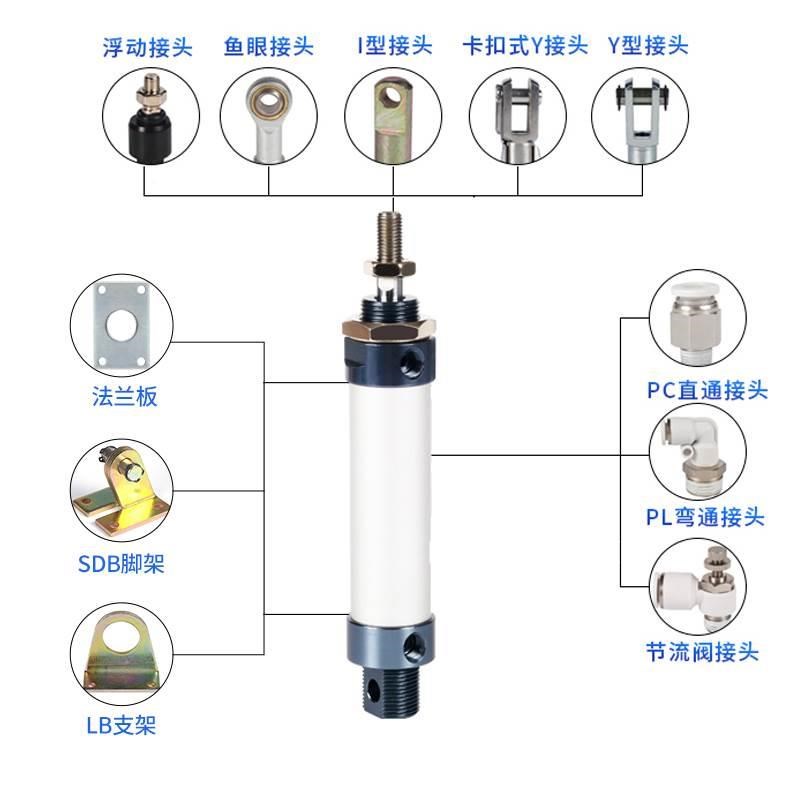 浮动接头 鱼眼接头 I型接头 卡扣式Y接头 Y型接头

法兰板

SDB脚架

LB支架

PC直通接头

PL弯通接头

节流阀接头