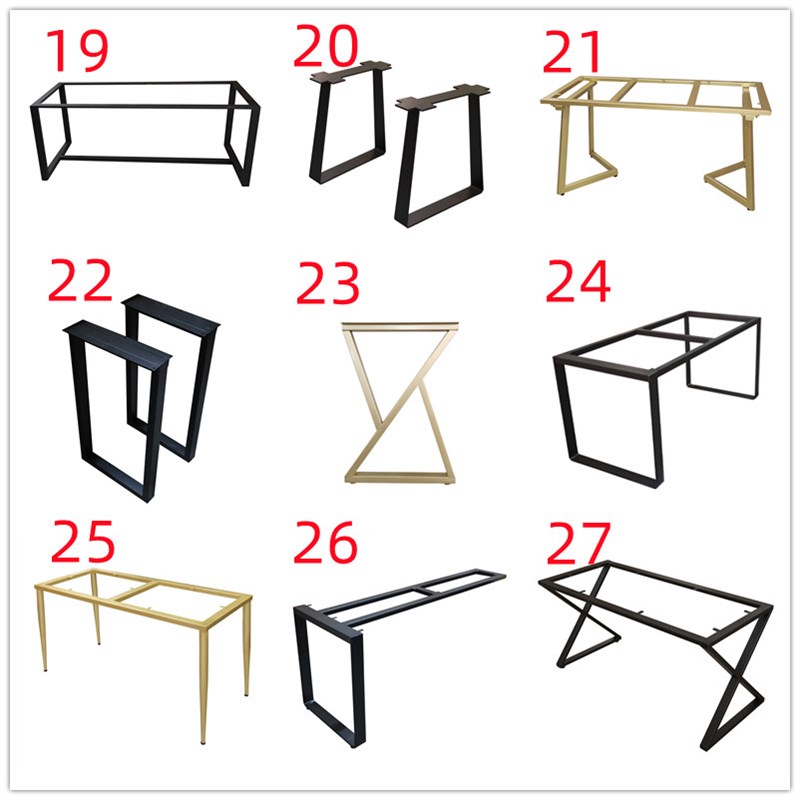 19

20

21

22

23

24

25

26

27