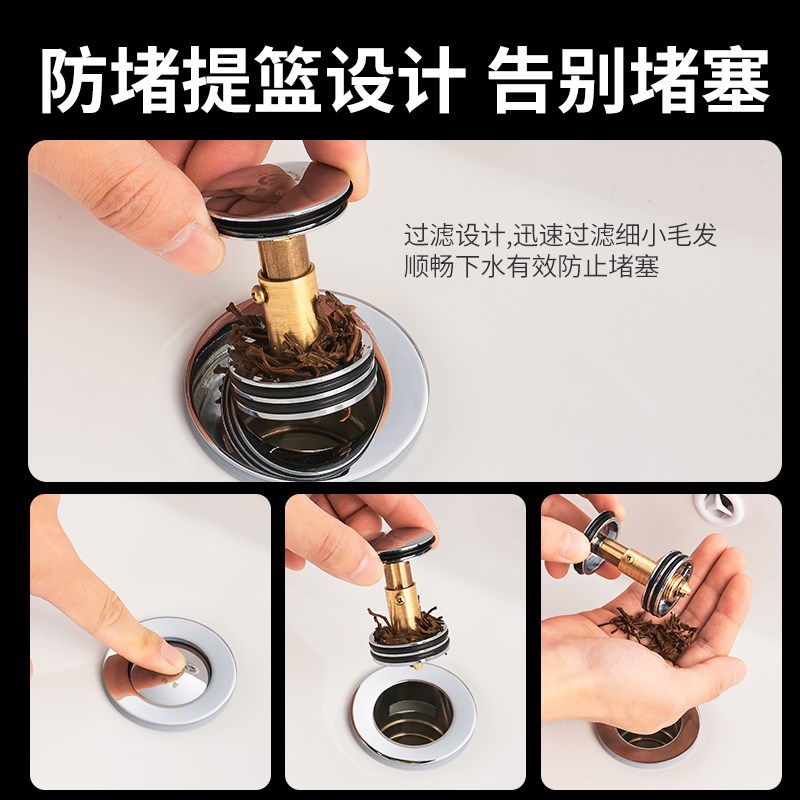 防堵提篮设计 告别堵塞

过滤设计,迅速过滤细小毛发
顺畅下水有效防止堵塞