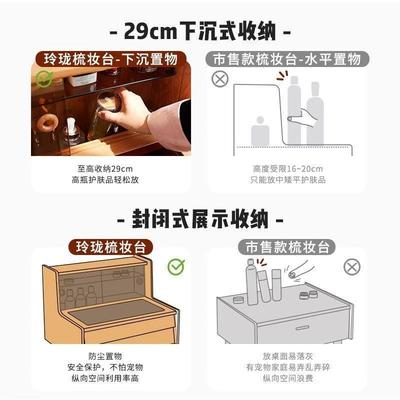 - 29cm下沉式收纳 -

玲珑梳妆台-下沉置物

至高收纳29cm
高瓶护肤品轻松放

市售款梳妆台-水平置物

高度受限16~20cm
只能放中矮平护肤品

- 封闭式展示收纳 -

玲珑梳妆台

防尘置物
安全保护，不怕宠物
纵向空间利用率高

市售款梳妆台

放桌面易落灰
有宠物家庭易弄乱弄碎
纵向空间浪费