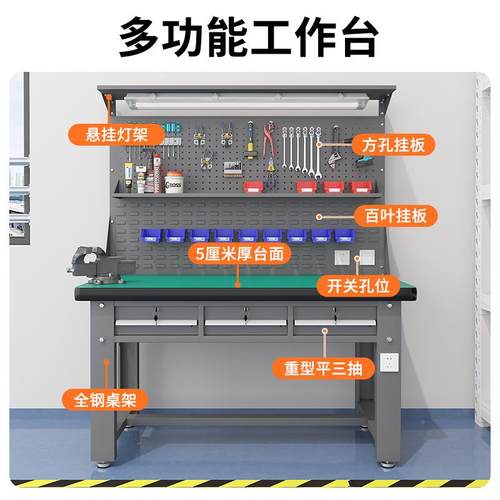 多功能工作台

悬挂灯架

方孔挂板

百叶挂板

5厘米厚台面

开关孔位

重型平三抽

全钢桌架