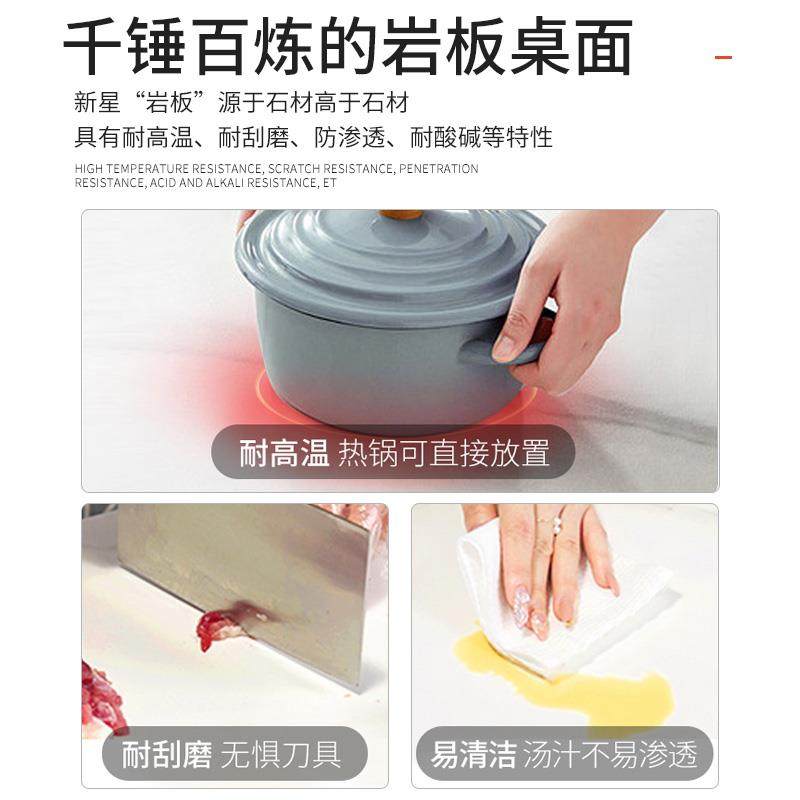 千锤百炼的岩板桌面

新星“岩板”源于石材高于石材
具有耐高温、耐刮磨、防渗透、耐酸碱等特性

HIGH TEMPERATURE RESISTANCE, SCRATCH RESISTANCE, PENETRATION RESISTANCE, ACID AND ALKALI RESISTANCE, ET

耐高温 热锅可直接放置

耐刮磨 无惧刀具

易清洁 汤汁不易渗透