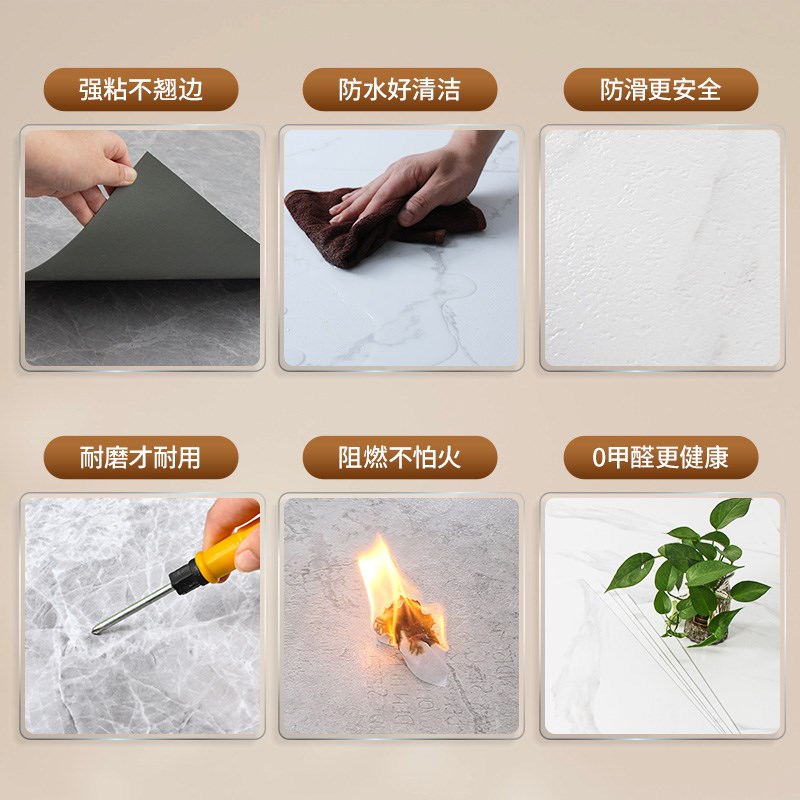 强粘不翘边

防水好清洁

防滑更安全

耐磨才耐用

阻燃不怕火

0甲醛更健康