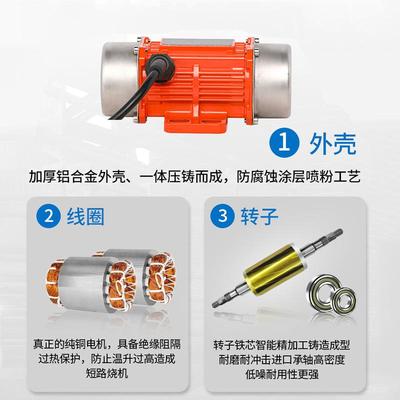 1 外壳

加厚铝合金外壳、一体压铸而成，防腐蚀涂层喷粉工艺

2 线圈

真正的纯铜电机，具备绝缘阻隔过热保护，防止温升过高造成短路烧机

3 转子

转子铁芯智能精加工铸造成型耐磨耐冲击进口承轴高密度低噪耐用性更强