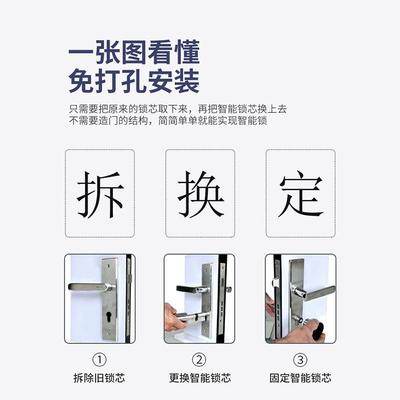 一张图看懂
免打孔安装

只需要把原来的锁芯取下来，再把智能锁芯换上去
不需要造门的结构，简简单单就能实现智能锁

拆

换

定

①
拆除旧锁芯

②
更换智能锁芯

③
固定智能锁芯