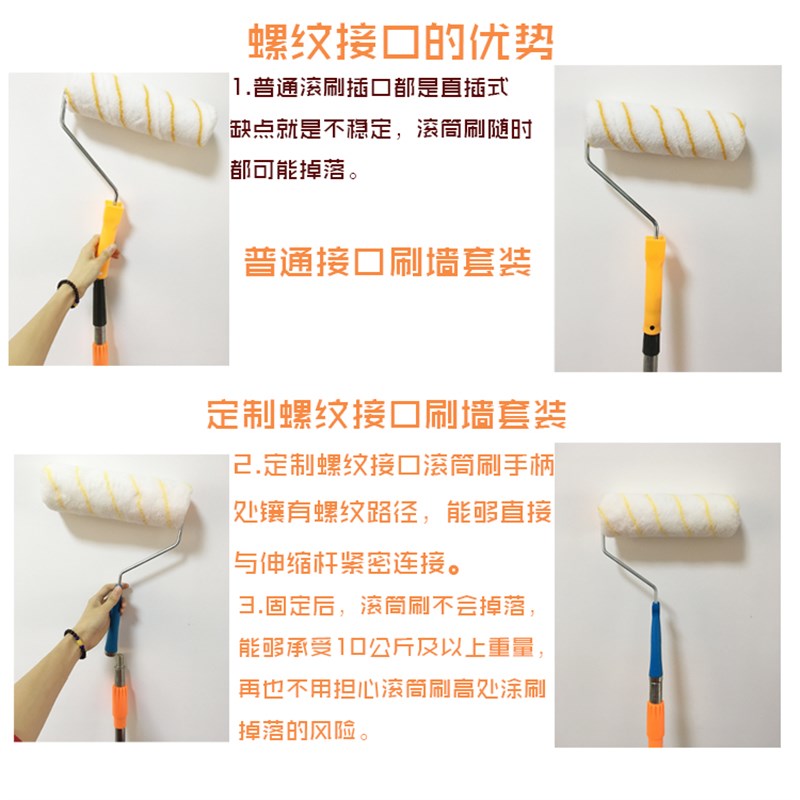 螺纹接口的优势

1.普通滚刷插口都是直插式缺点就是不稳定，滚筒刷随时都可能掉落。

普通接口刷墙套装

定制螺纹接口刷墙套装

2.定制螺纹接口滚筒刷手柄处镶有螺纹路径，能够直接与伸缩杆紧密连接。

3.固定后，滚筒刷不会掉落，能够承受10公斤及以上重量，再也不用担心滚筒刷高处涂刷掉落的风险。