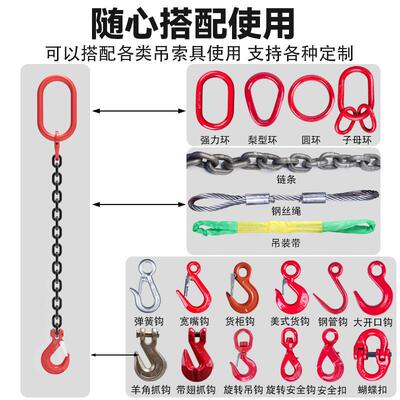 随心搭配使用

可以搭配各类吊索具使用 支持各种定制

强力环 梨型环 圆环 子母环

链条

钢丝绳

吊装带

弹簧钩 宽嘴钩 货柜钩 美式货钩 钢管钩 大开口钩

羊角抓钩 带翅抓钩 旋转吊钩 旋转安全钩 安全扣 蝴蝶扣