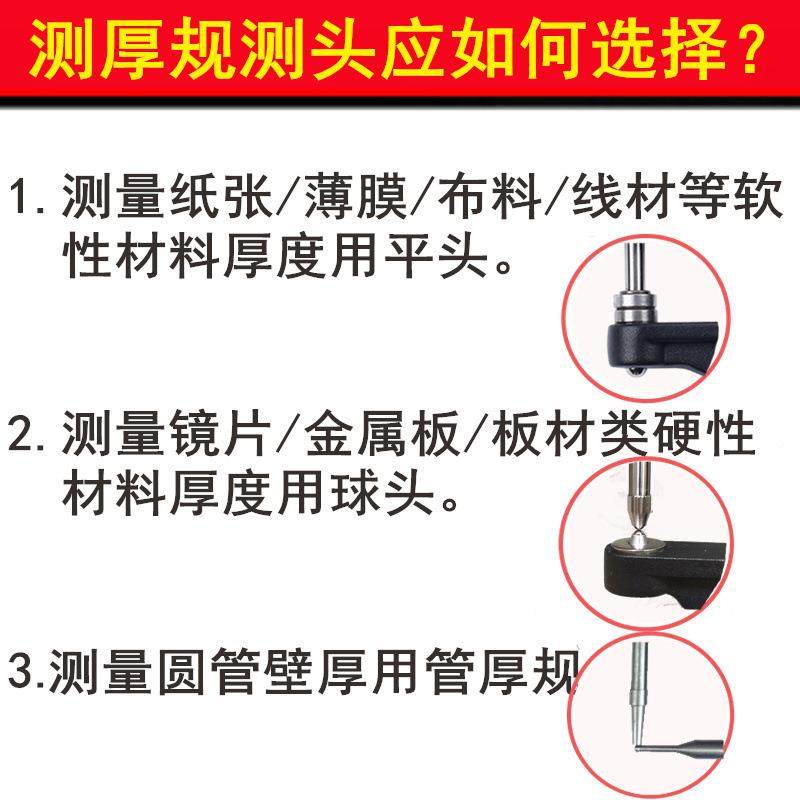 测厚规测头应如何选择？

1. 测量纸张/薄膜/布料/线材等软性材料厚度用平头。

2. 测量镜片/金属板/板材类硬性材料厚度用球头。

3.测量圆管壁厚用管厚规