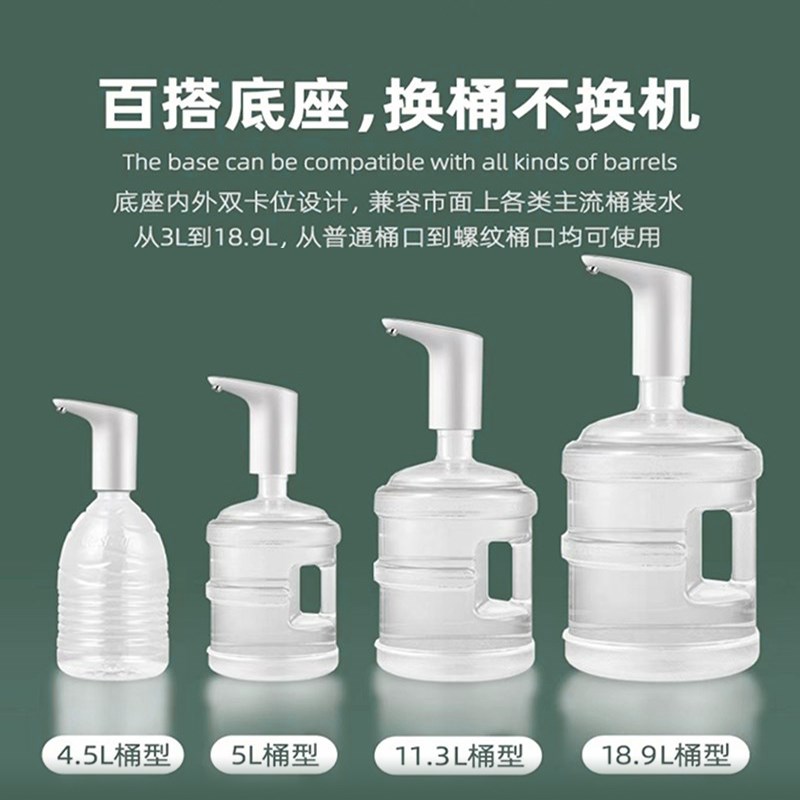 百搭底座，换桶不换机

The base can be compatible with all kinds of barrels

底座内外双卡位设计，兼容市面上各类主流桶装水

从3L到18.9L，从普通桶口到螺纹桶口均可使用

4.5L桶型

5L桶型

11.3L桶型

18.9L桶型