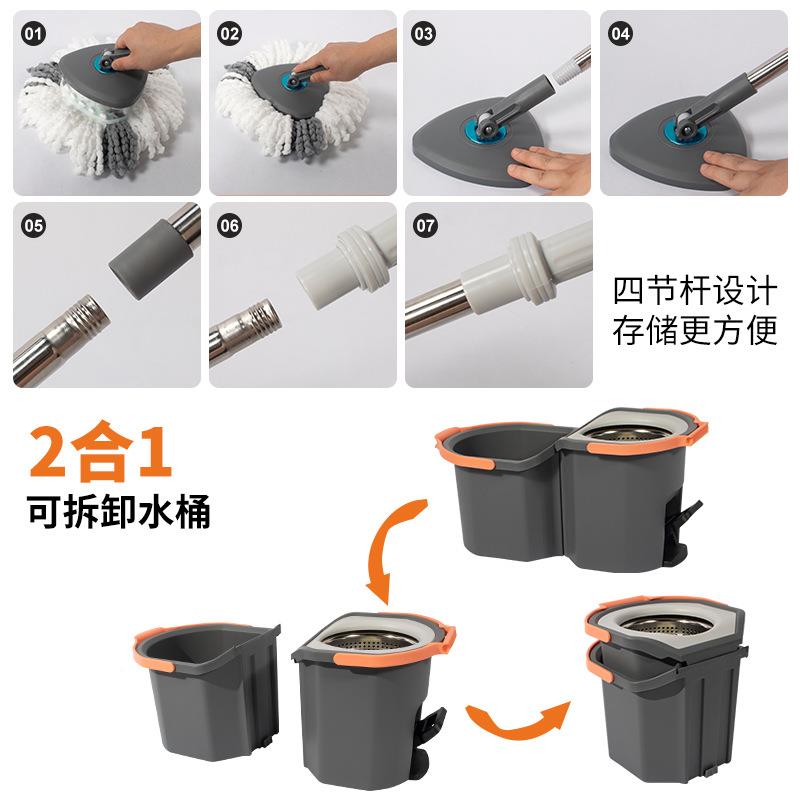 01

02

03

04

05

06

07

四节杆设计
存储更方便

2合1
可拆卸水桶