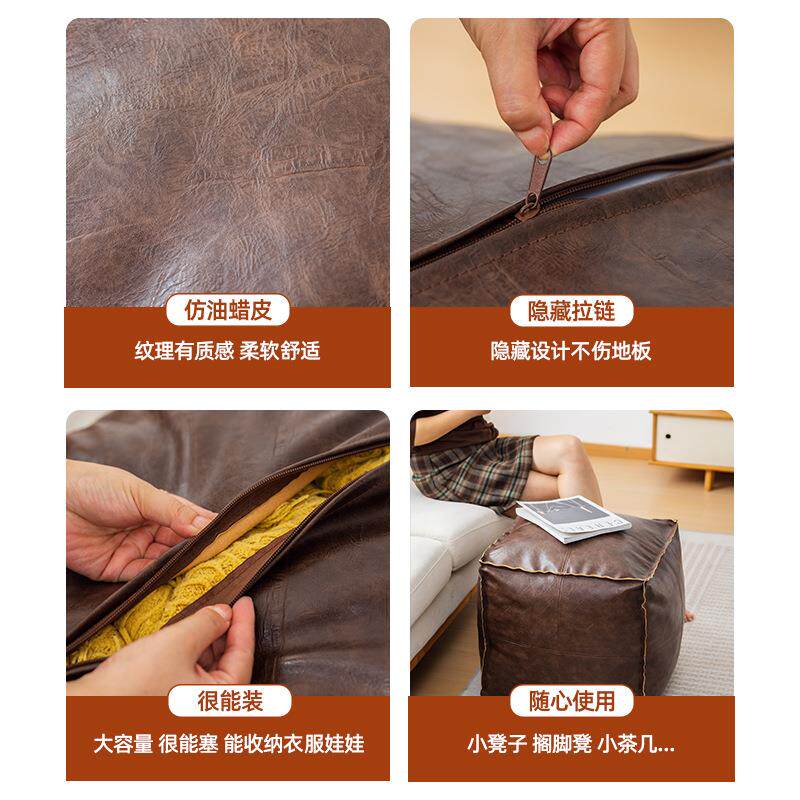 仿油蜡皮

纹理有质感 柔软舒适

隐藏拉链

隐藏设计不伤地板

很能装

大容量 很能塞 能收纳衣服娃娃

随心使用

小凳子 搁脚凳 小茶几...