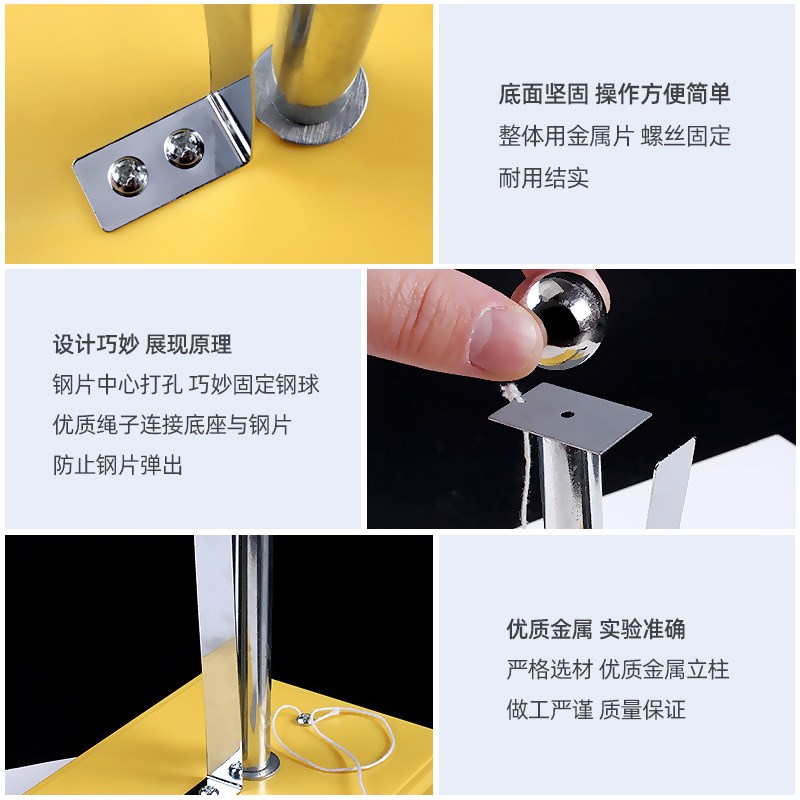 底面坚固 操作方便简单

整体用金属片 螺丝固定

耐用结实

设计巧妙 展现原理

钢片中心打孔 巧妙固定钢球

优质绳子连接底座与钢片

防止钢片弹出

优质金属 实验准确

严格选材 优质金属立柱

做工严谨 质量保证