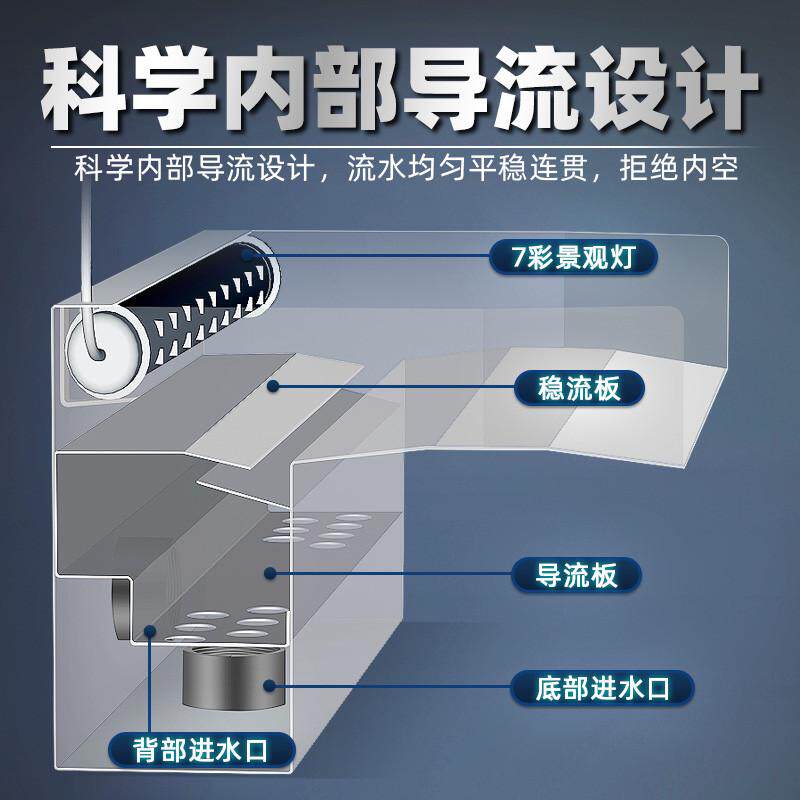 科学内部导流设计

科学内部导流设计，流水均匀平稳连贯，拒绝内空

7彩景观灯

稳流板

导流板

底部进水口

背部进水口