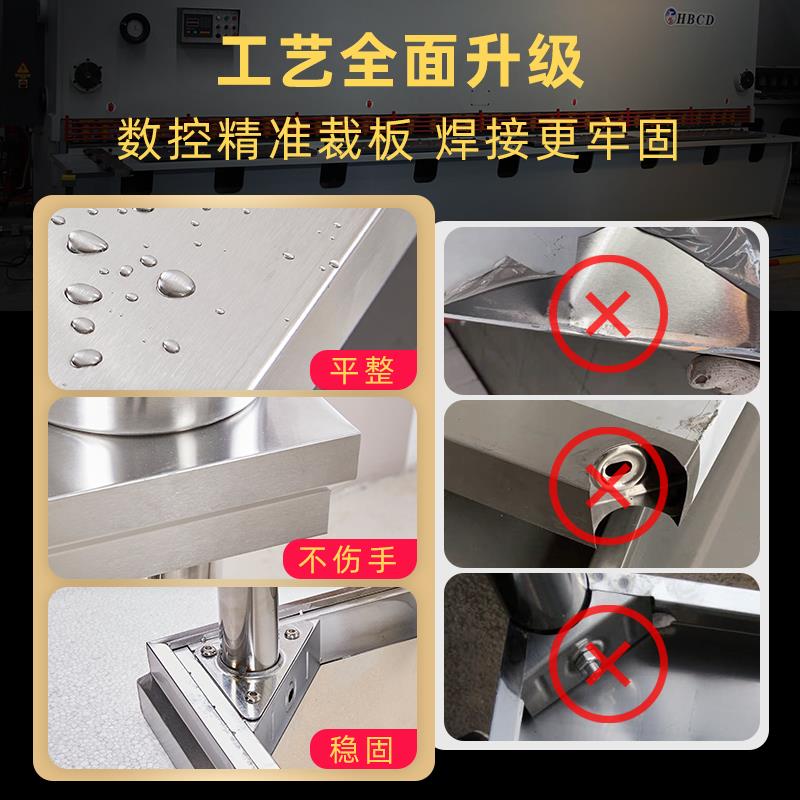 HBCD

工艺全面升级

数控精准裁板 焊接更牢固

平整

不伤手

稳固