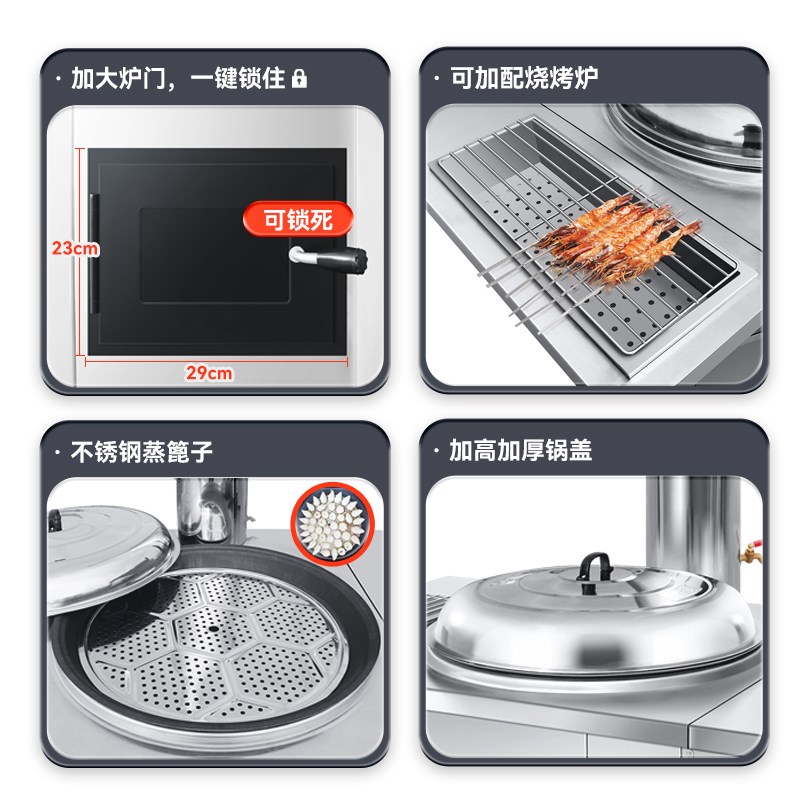 · 加大炉门，一键锁住

可锁死

23cm

29cm

· 可加配烧烤炉

· 不锈钢蒸篦子

· 加高加厚锅盖