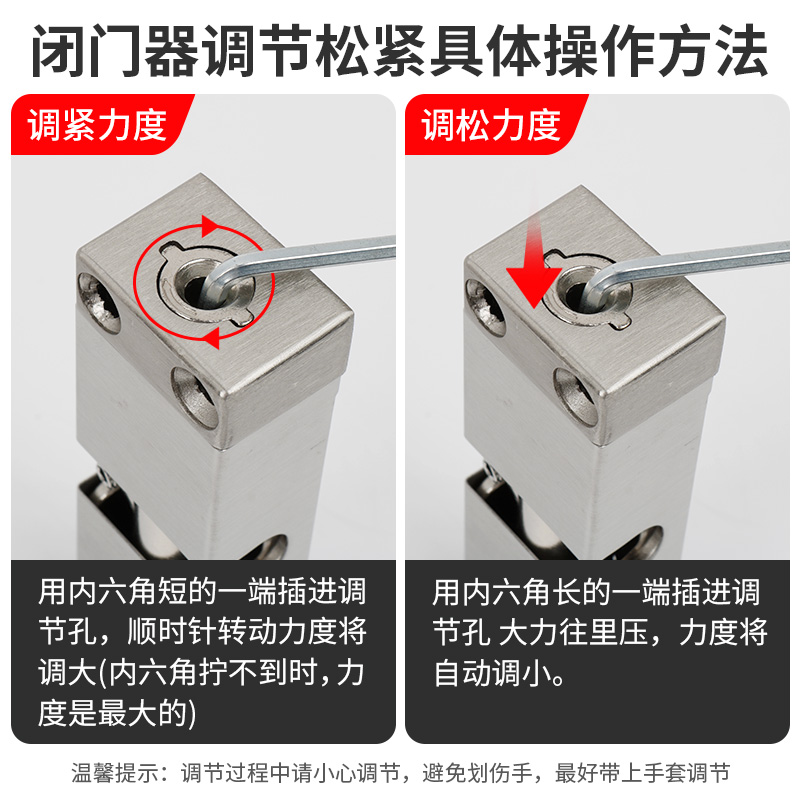 闭门器调节松紧具体操作方法

调紧力度

用内六角短的一端插进调节孔，顺时针转动力度将调大(内六角拧不到时，力度是最大的)

调松力度

用内六角长的一端插进调节孔 大力往里压，力度将自动调小。

温馨提示：调节过程中请小心调节，避免划伤手，最好带上手套调节