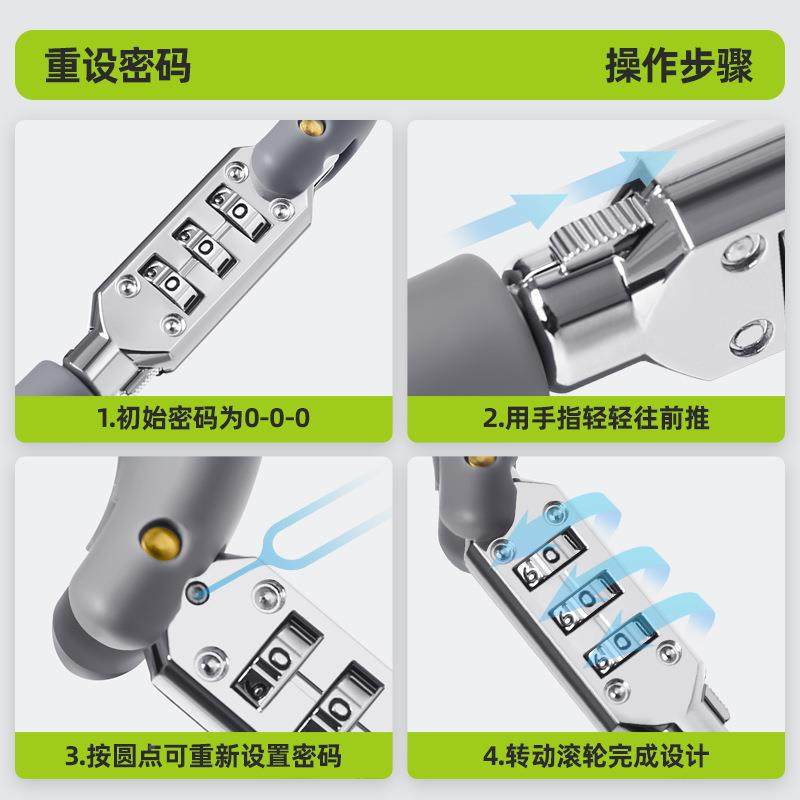 重设密码

操作步骤

1.初始密码为0-0-0

2.用手指轻轻往前推

3.按圆点可重新设置密码

4.转动滚轮完成设计