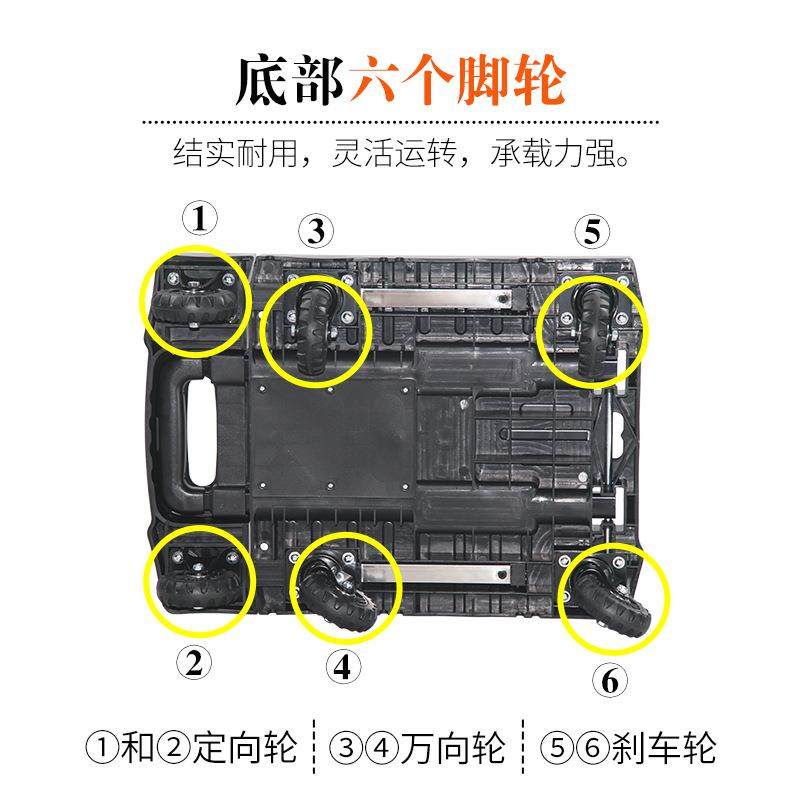 底部六个脚轮

结实耐用，灵活运转，承载力强。

①

③

⑤

②

④

⑥

①和②定向轮 ③④万向轮 ⑤⑥刹车轮