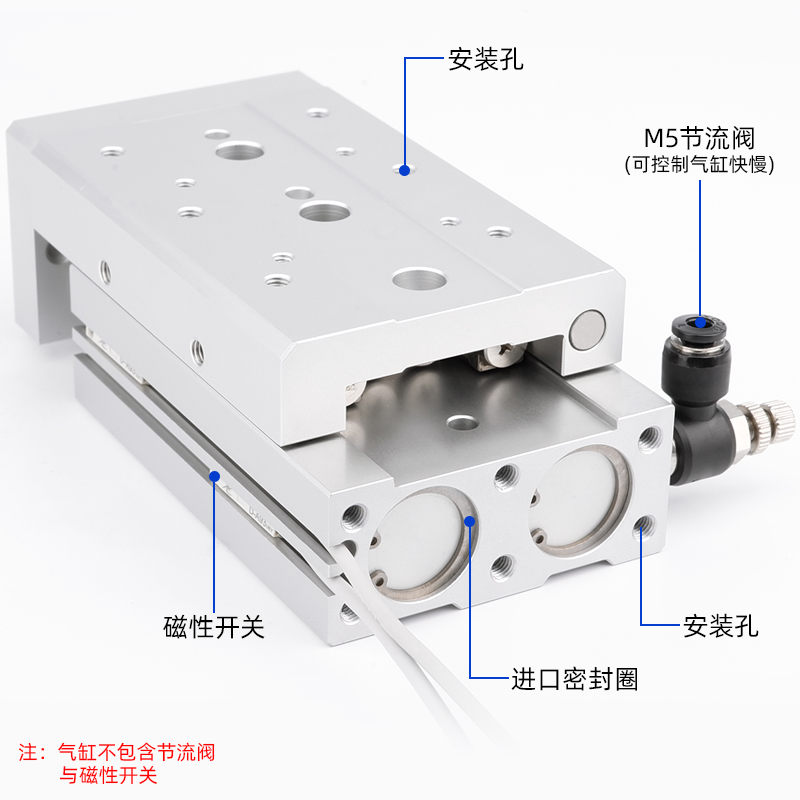 安装孔

M5节流阀
(可控制气缸快慢)

磁性开关

安装孔

进口密封圈

注：气缸不包含节流阀
与磁性开关