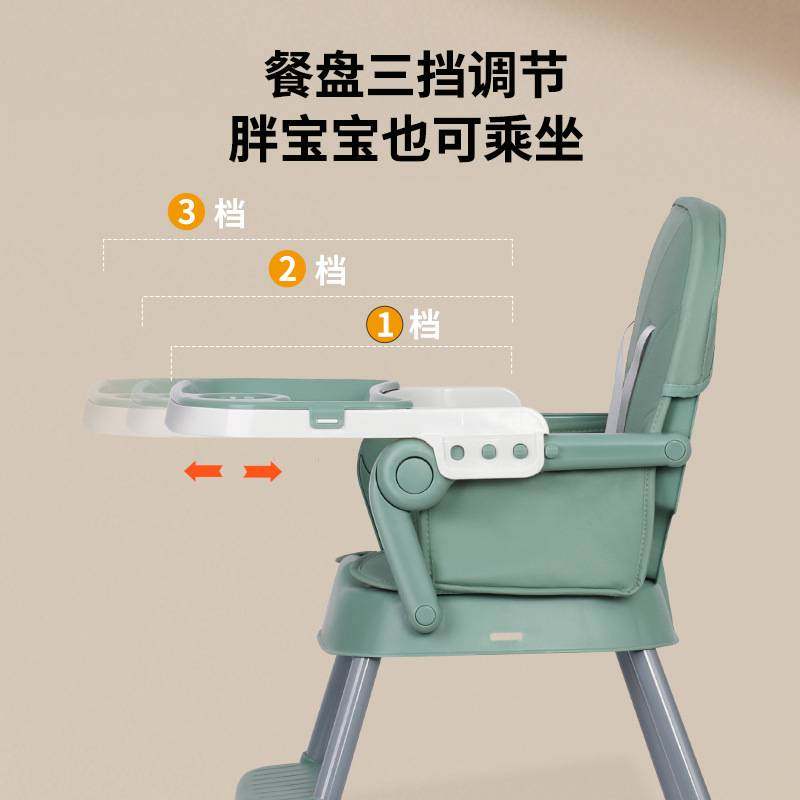 餐盘三挡调节
胖宝宝也可乘坐

3 档

2 档

1 档