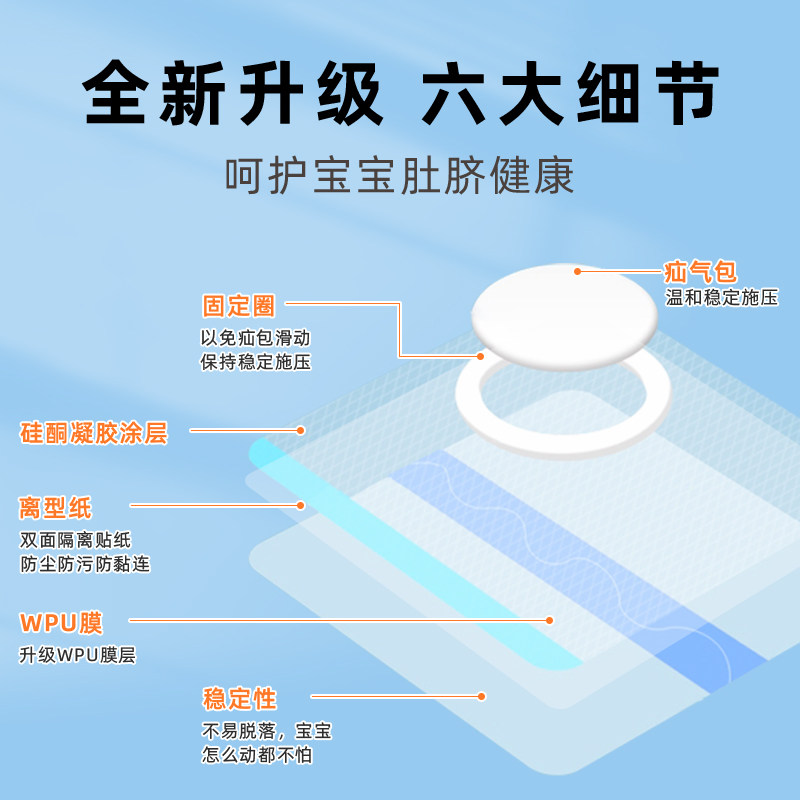 全新升级 六大细节

呵护宝宝肚脐健康

疝气包
温和稳定施压

固定圈
以免疝包滑动
保持稳定施压

硅酮凝胶涂层

离型纸
双面隔离贴纸
防尘防污防黏连

WPU膜
升级WPU膜层

稳定性
不易脱落，宝宝
怎么动都不怕