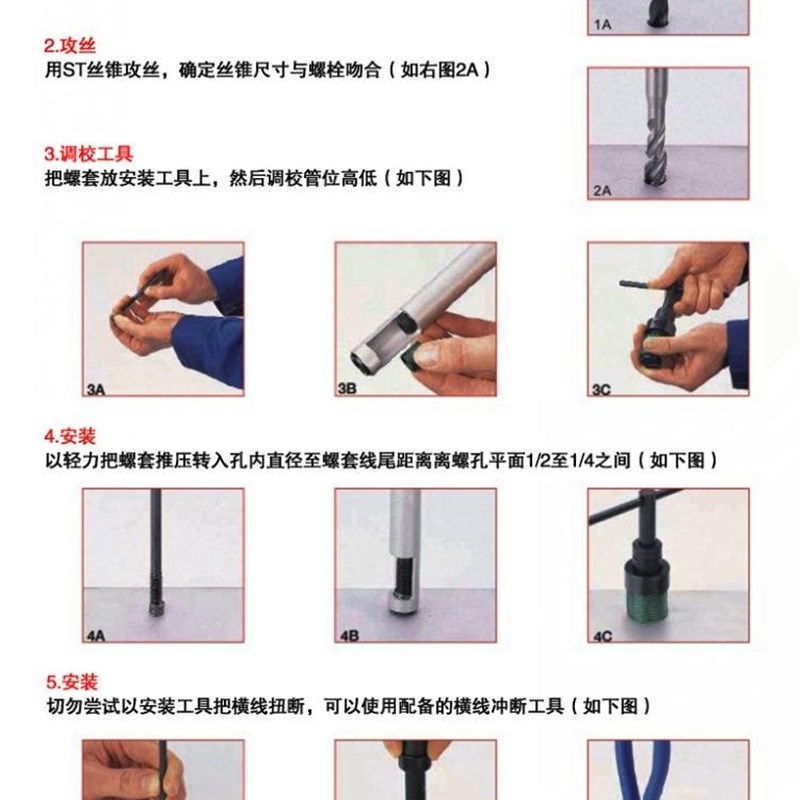 1A

2.攻丝
用ST丝锥攻丝，确定丝锥尺寸与螺栓吻合（如右图2A）

2A

3.调校工具
把螺套放安装工具上，然后调校管位高低（如下图）

3A

3B

3C

4.安装
以轻力把螺套推压转入孔内直径至螺套线尾距离离螺孔平面1/2至1/4之间（如下图）

4A

4B

4C

5.安装
切勿尝试以安装工具把横线扭断，可以使用配备的横线冲断工具（如下图）