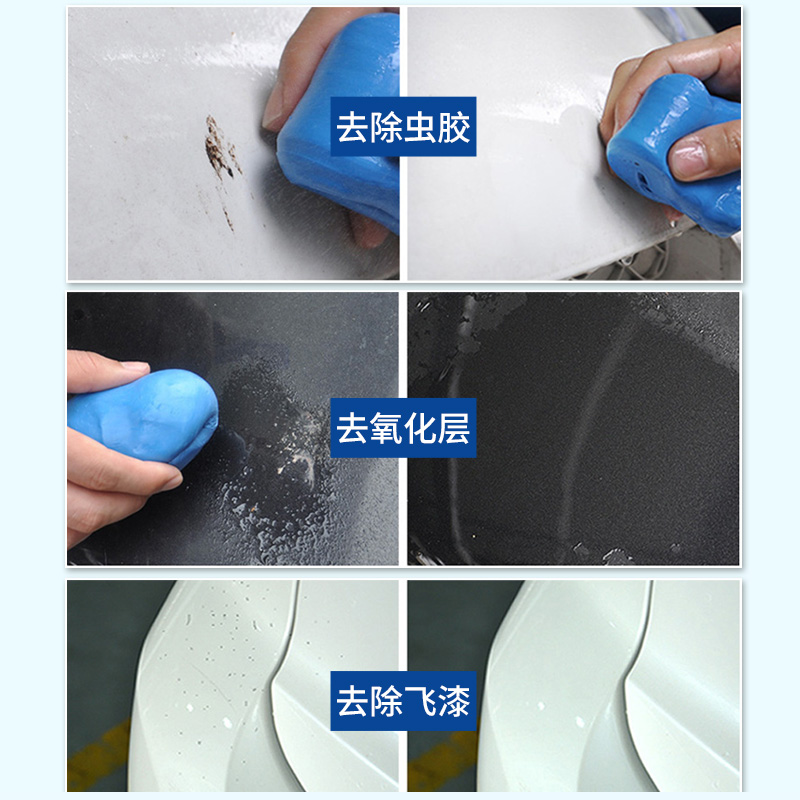 去除虫胶

去氧化层

去除飞漆