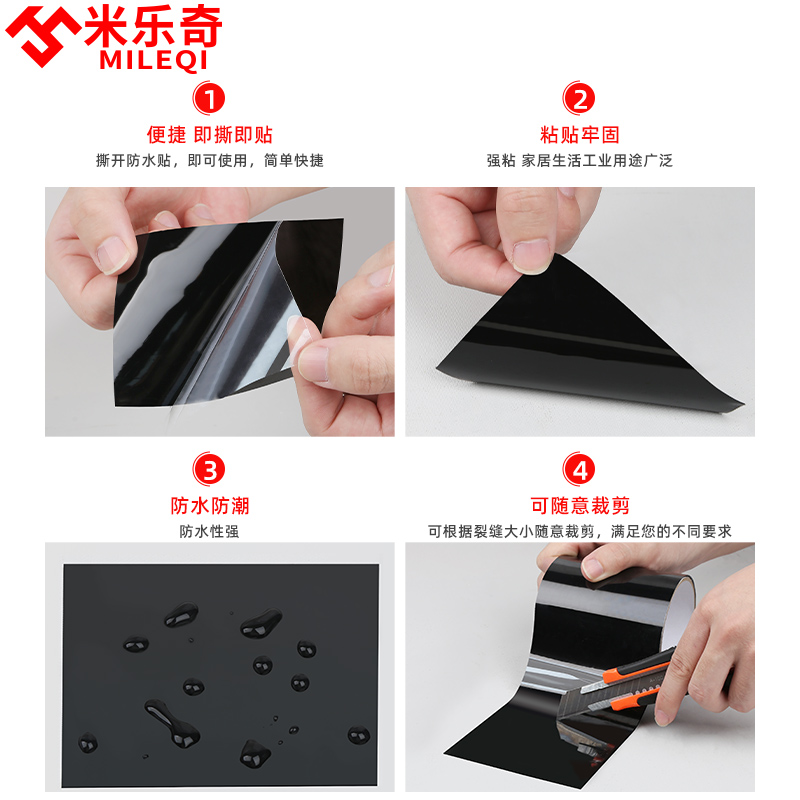 米乐奇
MILEQI

1
便捷 即撕即贴
撕开防水贴，即可使用，简单快捷

2
粘贴牢固
强粘 家居生活工业用途广泛

3
防水防潮
防水性强

4
可随意裁剪
可根据裂缝大小随意裁剪，满足您的不同要求