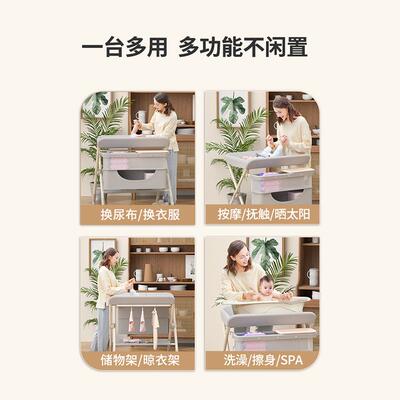 一台多用 多功能不闲置

换尿布/换衣服

按摩/抚触/晒太阳

储物架/晾衣架

洗澡/擦身/SPA