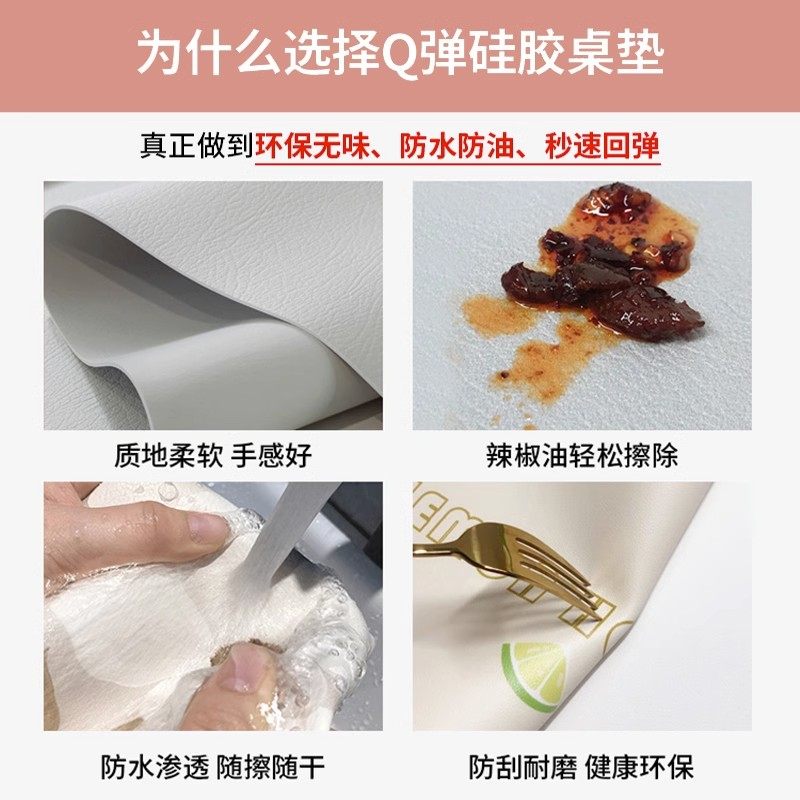 为什么选择Q弹硅胶桌垫

真正做到环保无味、防水防油、秒速回弹

质地柔软 手感好

辣椒油轻松擦除

防水渗透 随擦随干

防刮耐磨 健康环保