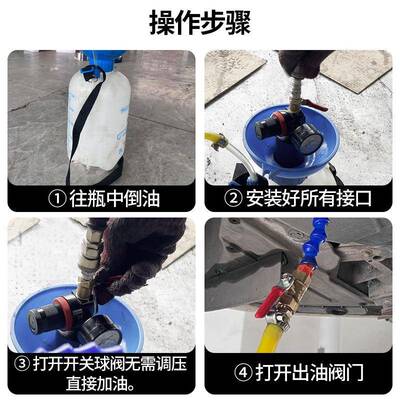 操作步骤

① 往瓶中倒油

② 安装好所有接口

③ 打开开关球阀无需调压直接加油。

④ 打开出油阀门