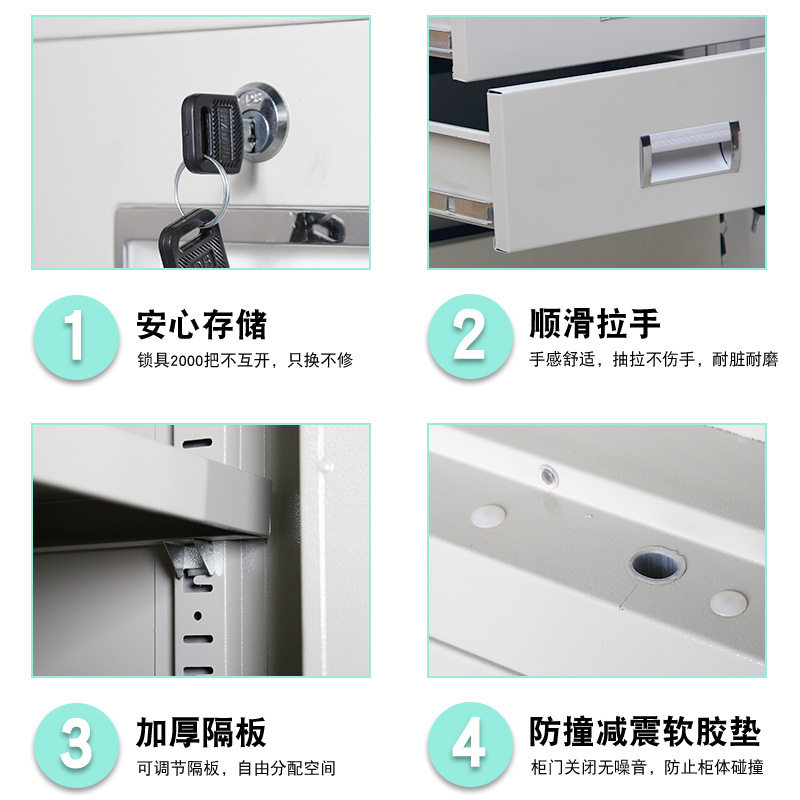 1
安心存储
锁具2000把不互开，只换不修

2
顺滑拉手
手感舒适，抽拉不伤手，耐脏耐磨

3
加厚隔板
可调节隔板，自由分配空间

4
防撞减震软胶垫
柜门关闭无噪音，防止柜体碰撞