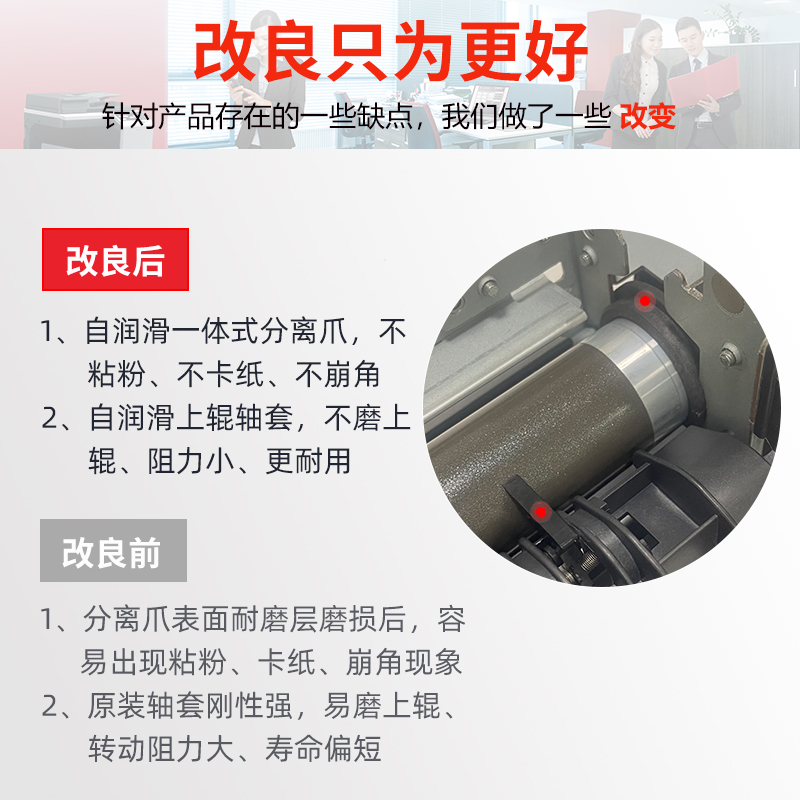 改良只为更好

针对产品存在的一些缺点，我们做了一些 改变

改良后

1、自润滑一体式分离爪，不粘粉、不卡纸、不崩角

2、自润滑上辊轴套，不磨上辊、阻力小、更耐用

改良前

1、分离爪表面耐磨层磨损后，容易出现粘粉、卡纸、崩角现象

2、原装轴套刚性强，易磨上辊、转动阻力大、寿命偏短