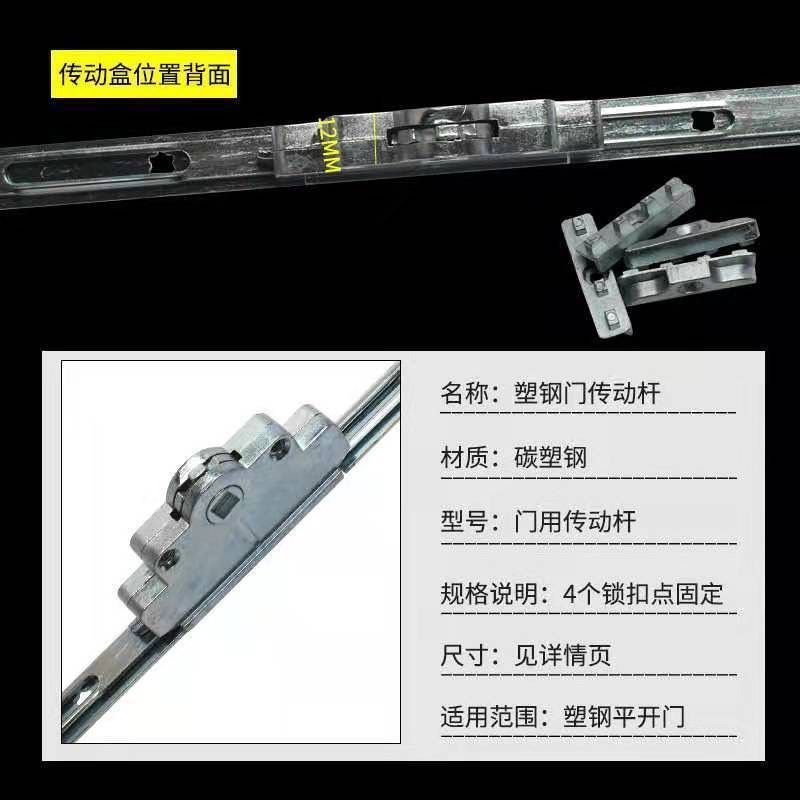 传动盒位置背面

12MM

名称：塑钢门传动杆

材质：碳塑钢

型号：门用传动杆

规格说明：4个锁扣点固定

尺寸：见详情页

适用范围：塑钢平开门