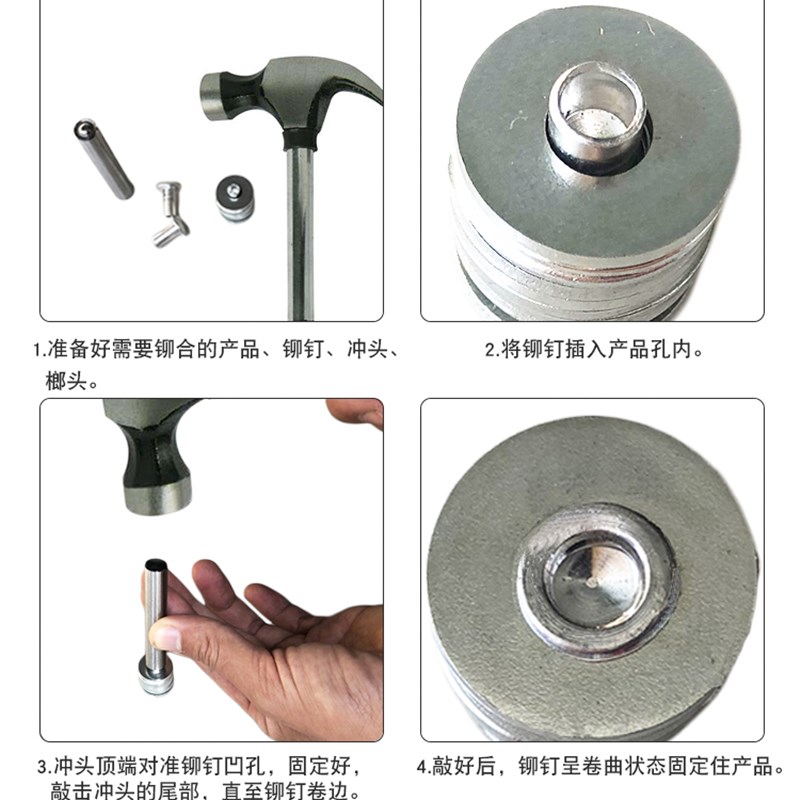 1.准备好需要铆合的产品、铆钉、冲头、榔头。

2.将铆钉插入产品孔内。

3.冲头顶端对准铆钉凹孔，固定好，敲击冲头的尾部，直至铆钉卷边。

4.敲好后，铆钉呈卷曲状态固定住产品。