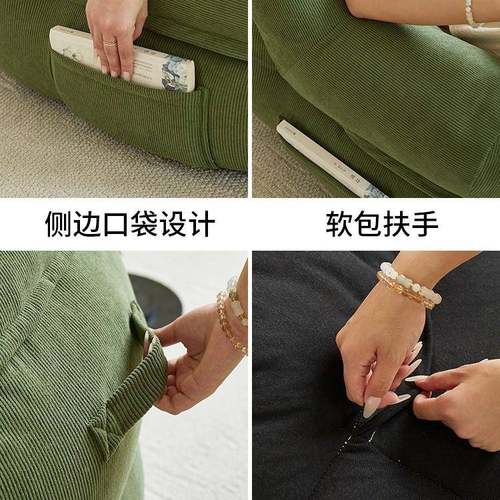 侧边口袋设计

软包扶手