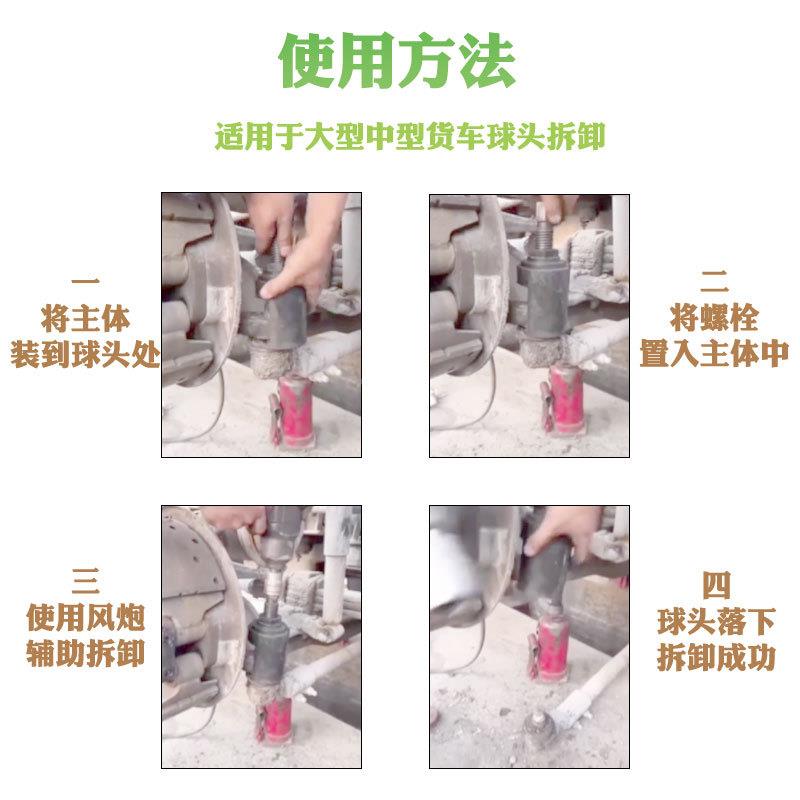 使用方法

适用于大型中型货车球头拆卸

一
将主体
装到球头处

二
将螺栓
置入主体中

三
使用风炮
辅助拆卸

四
球头落下
拆卸成功