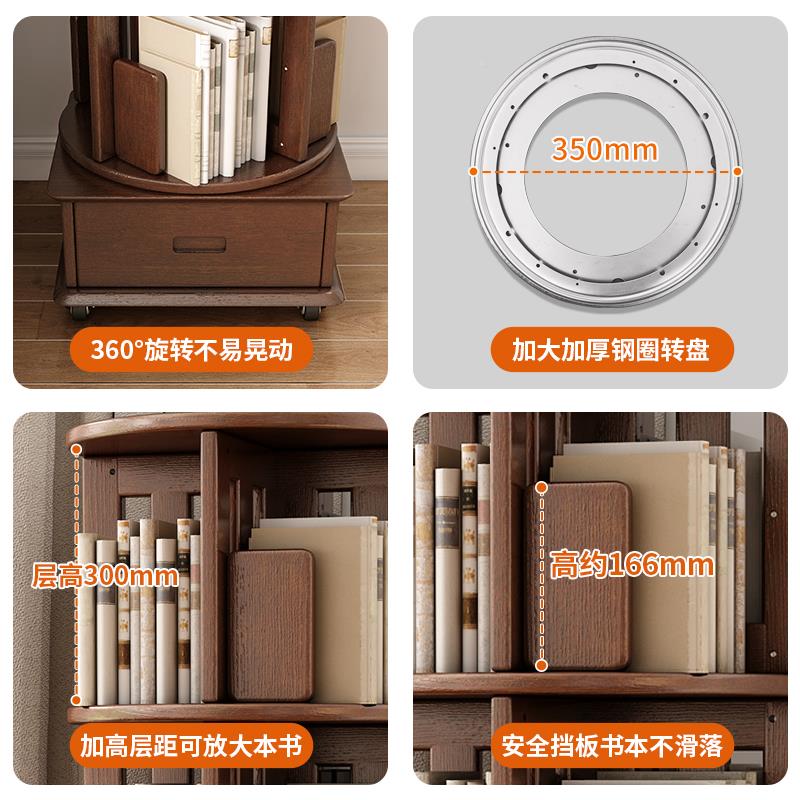 360°旋转不易晃动

350mm

加大加厚钢圈转盘

层高300mm

加高层距可放大本书

高约166mm

安全挡板书本不滑落