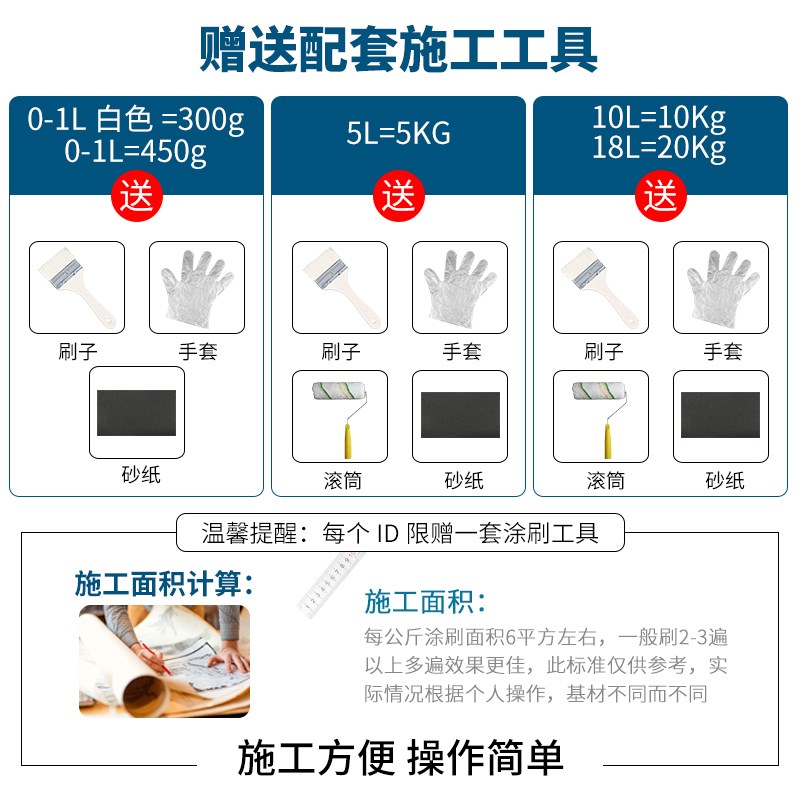 赠送配套施工工具

0-1L 白色 =300g
0-1L=450g

送

刷子 手套

砂纸

5L=5KG

送

刷子 手套

滚筒 砂纸

10L=10Kg
18L=20Kg

送

刷子 手套

滚筒 砂纸

温馨提醒：每个 ID 限赠一套涂刷工具

施工面积计算：

施工面积：

每公斤涂刷面积6平方左右，一般刷2-3遍以上多遍效果更佳，此标准仅供参考，实际情况根据个人操作，基材不同而不同

施工方便 操作简单