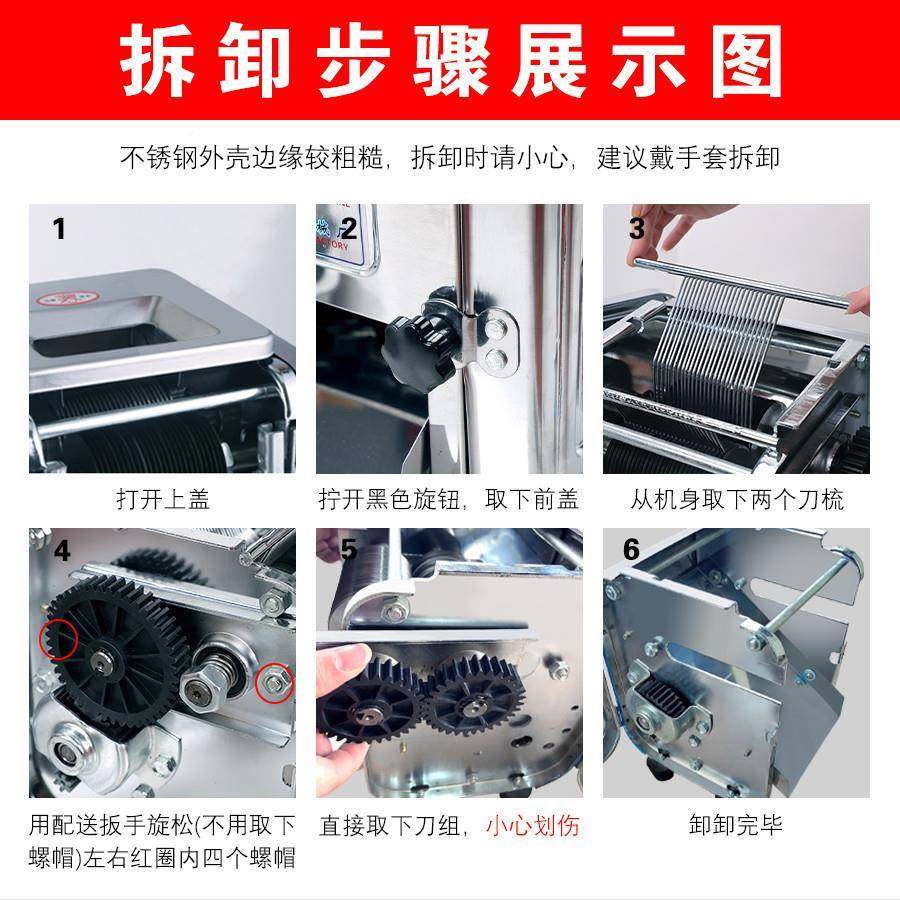 拆卸步骤展示图

不锈钢外壳边缘较粗糙，拆卸时请小心，建议戴手套拆卸

1

打开上盖

2

拧开黑色旋钮，取下前盖

3

从机身取下两个刀梳

4

用配送扳手旋松(不用取下螺帽)左右红圈内四个螺帽

5

直接取下刀组，小心划伤

6

卸卸完毕