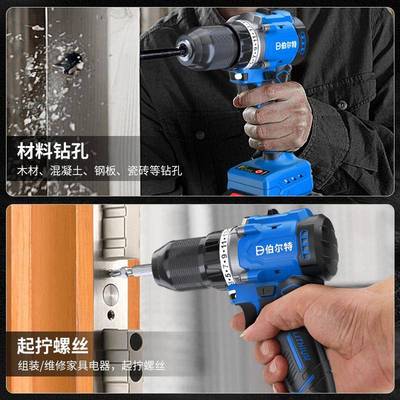 伯尔特

材料钻孔
木材、混凝土、钢板、瓷砖等钻孔

伯尔特
5 7 9 11

起拧螺丝
组装/维修家具电器，起拧螺丝