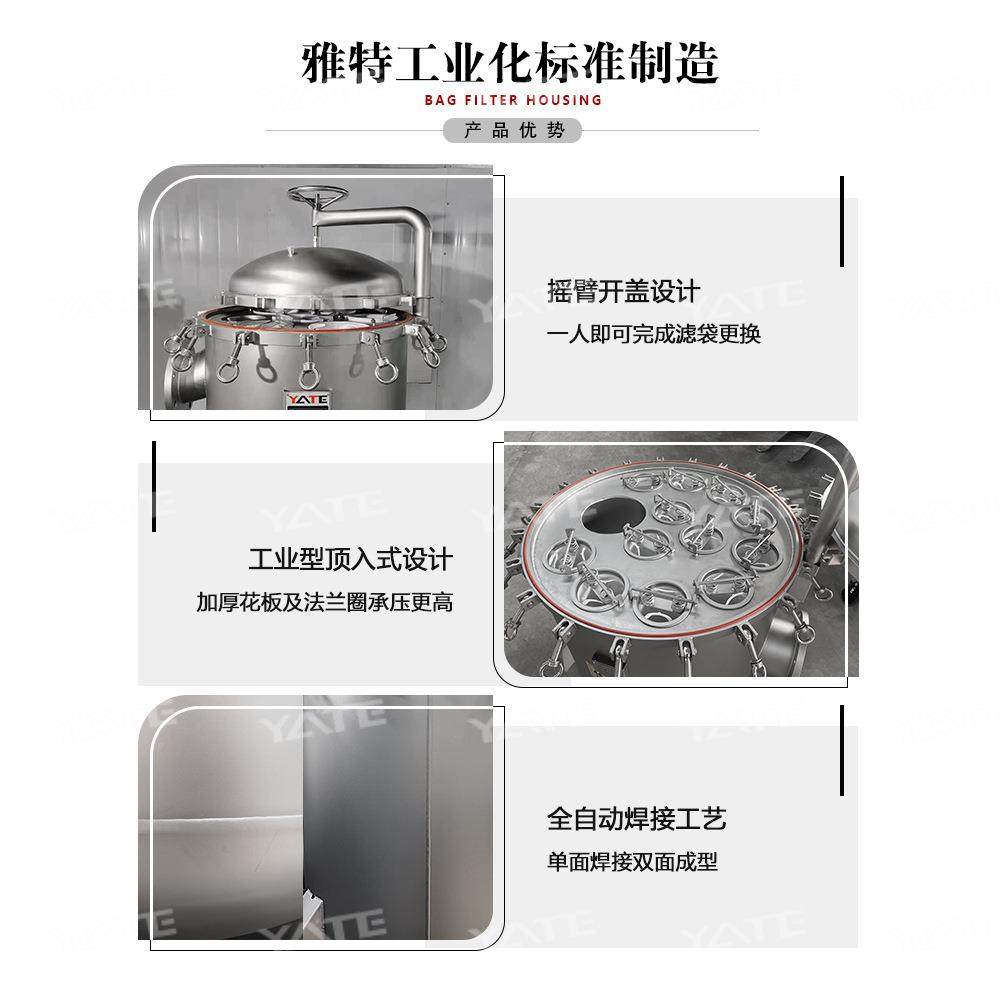 雅特工业化标准制造
BAG FILTER HOUSING
产品优势

YATE

摇臂开盖设计
一人即可完成滤袋更换

工业型顶入式设计
加厚花板及法兰圈承压更高

全自动焊接工艺
单面焊接双面成型