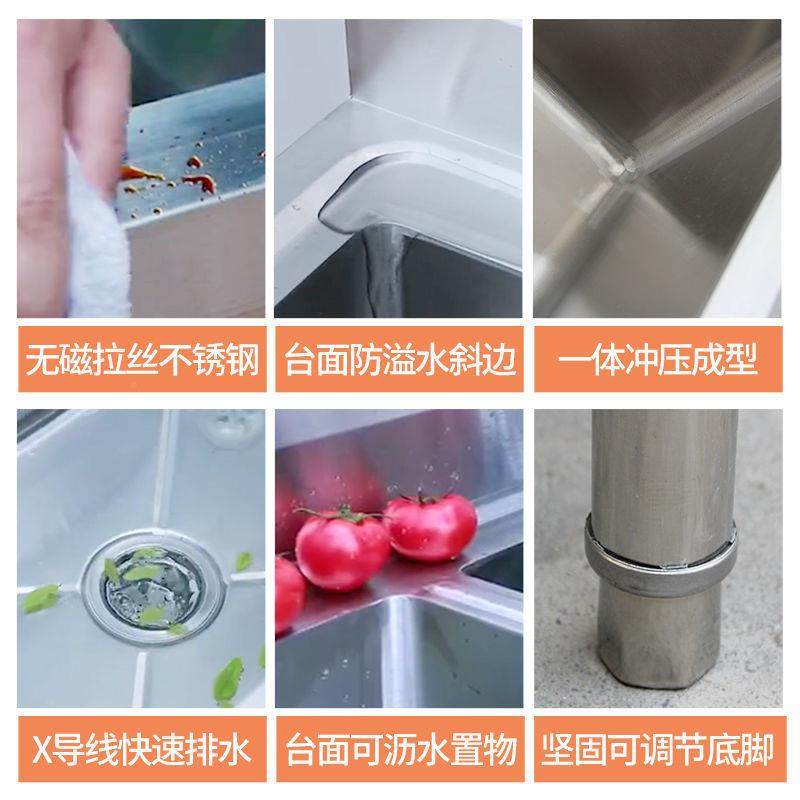 无磁拉丝不锈钢

台面防溢水斜边

一体冲压成型

X导线快速排水

台面可沥水置物

坚固可调节底脚