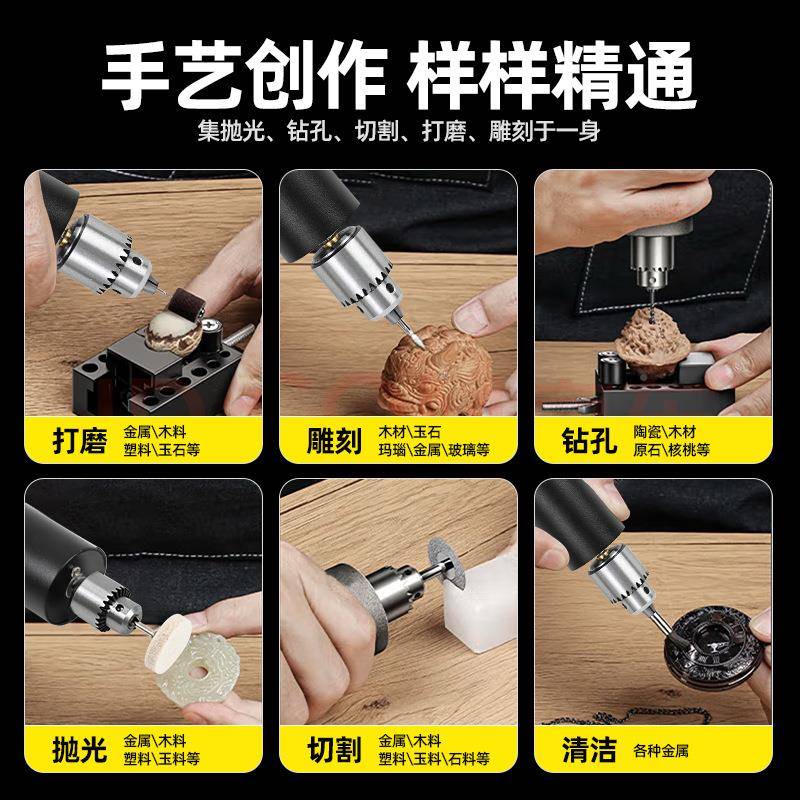 手艺创作 样样精通

集抛光、钻孔、切割、打磨、雕刻于一身

打磨 金属\木料 塑料\玉石等

雕刻 木材\玉石 玛瑙\金属\玻璃等

钻孔 陶瓷\木材 原石\核桃等

抛光 金属\木料 塑料\玉料等

切割 金属\木料 塑料\玉料\石料等

清洁 各种金属