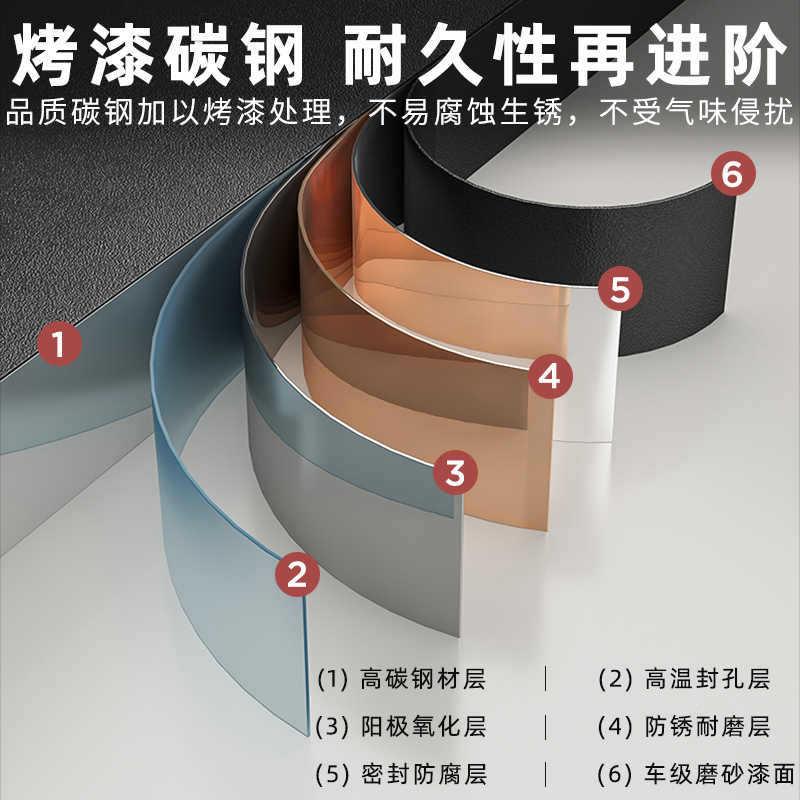 烤漆碳钢 耐久性再进阶

品质碳钢加以烤漆处理，不易腐蚀生锈，不受气味侵扰

6

5

1

4

3

2

(1) 高碳钢材层 | (2) 高温封孔层

(3) 阳极氧化层 | (4) 防锈耐磨层

(5) 密封防腐层 | (6) 车级磨砂漆面