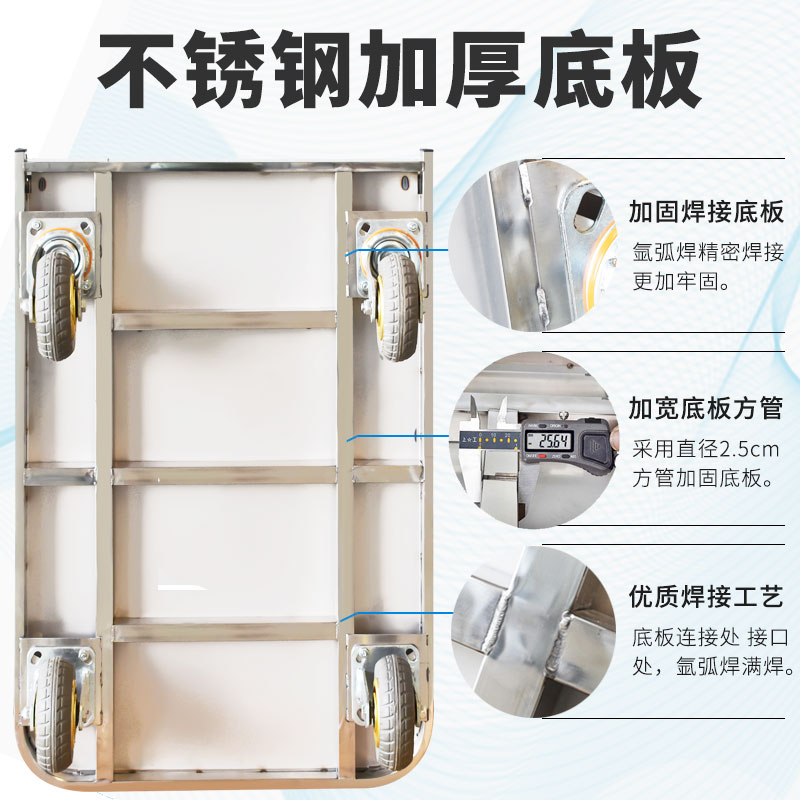 不锈钢加厚底板

加固焊接底板
氩弧焊精密焊接更加牢固。

25.64

加宽底板方管
采用直径2.5cm方管加固底板。

优质焊接工艺
底板连接处 接口处，氩弧焊满焊。