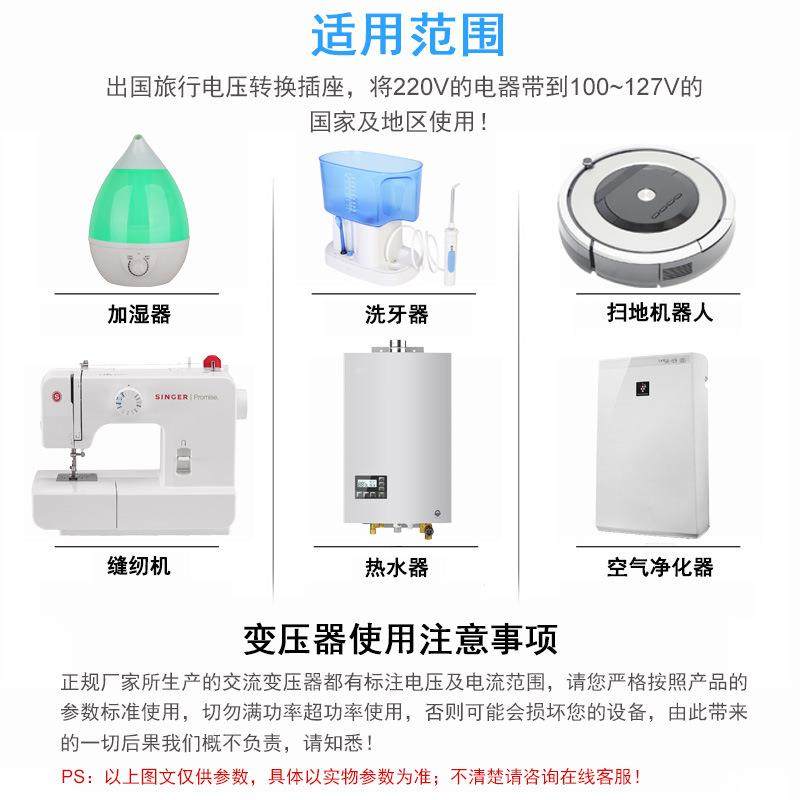 适用范围

出国旅行电压转换插座，将220V的电器带到100~127V的国家及地区使用！

加湿器

洗牙器

扫地机器人

SINGER | Promise

缝纫机

热水器

空气净化器

变压器使用注意事项

正规厂家所生产的交流变压器都有标注电压及电流范围，请您严格按照产品的参数标准使用，切勿满功率超功率使用，否则可能会损坏您的设备，由此带来的一切后果我们概不负责，请知悉！

PS：以上图文仅供参数，具体以实物参数为准；不清楚请咨询在线客服！