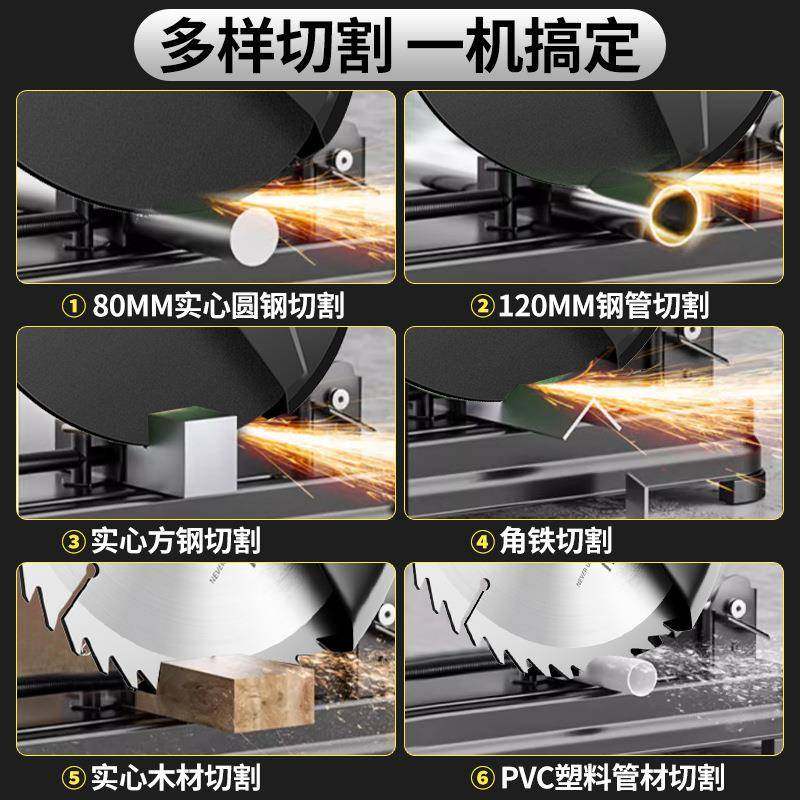 多样切割 一机搞定

① 80MM实心圆钢切割

② 120MM钢管切割

③ 实心方钢切割

④ 角铁切割

⑤ 实心木材切割

⑥ PVC塑料管材切割